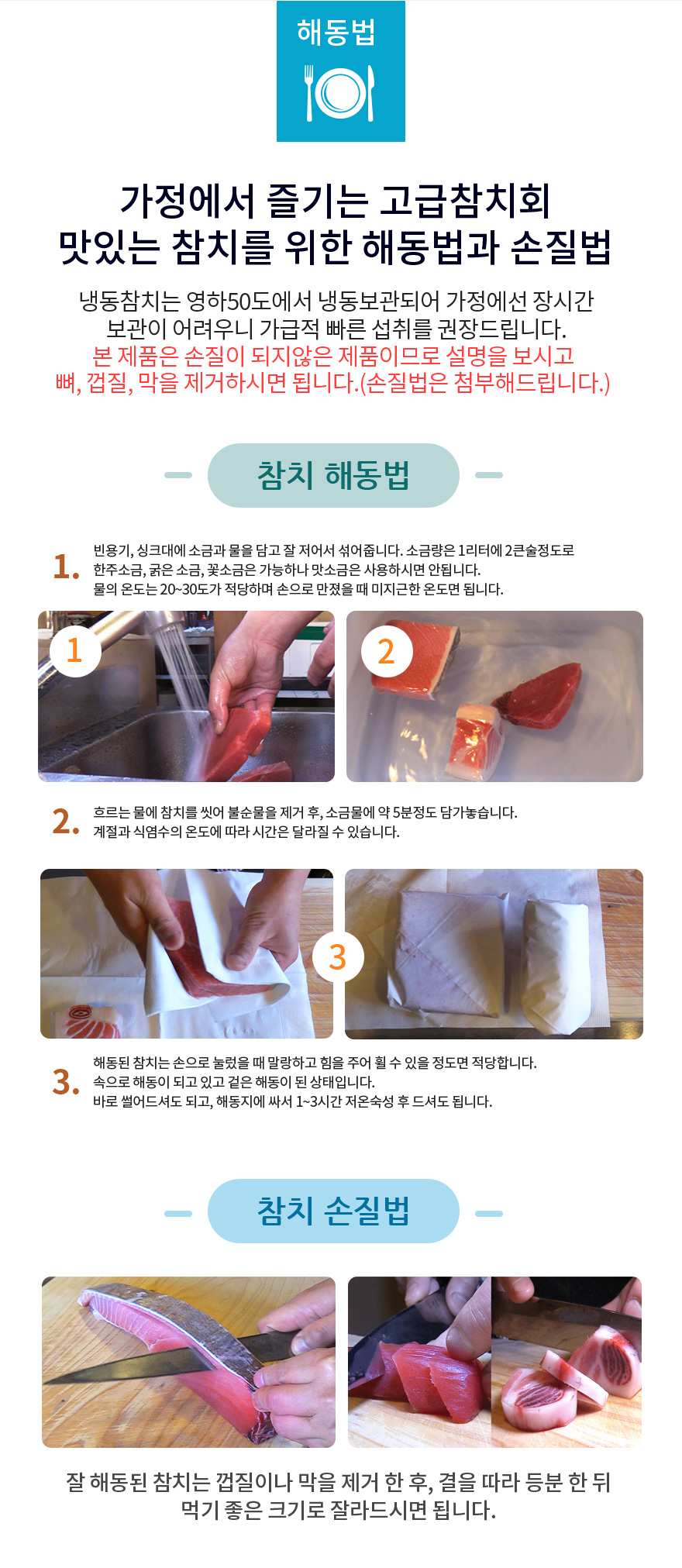 해동법

가정에서 즐기는 고급참치회
맛있는 참치를 위한 해동법과 손질법

냉동참치는 영하50도에서 냉동보관되어 가정에선 장시간 보관이 어려우니 가급적 빠른 섭취를 권장드립니다.
본 제품은 손질이 되지않은 제품이므로 설명을 보시고 뼈, 껍질, 막을 제거하시면 됩니다.(손질법은 첨부해드립니다.)

참치 해동법

1. 빈용기, 싱크대에 소금과 물을 담고 잘 저어서 섞어줍니다. 소금량은 1리터에 2큰술정도로 한주소금, 굵은 소금, 꽃소금은 가능하나 맛소금은 사용하시면 안됩니다.
물의 온도는 20~30도가 적당하며 손으로 만졌을 때 미지근한 온도면 됩니다.

1

2

2. 흐르는 물에 참치를 씻어 불순물을 제거 후, 소금물에 약 5분정도 담가놓습니다.
계절과 식염수의 온도에 따라 시간은 달라질 수 있습니다.

3

3. 해동된 참치는 손으로 눌렀을 때 말랑하고 힘을 주어 휠 수 있을 정도면 적당합니다.
속으로 해동이 되고 있고 겉은 해동이 된 상태입니다.
바로 썰어드셔도 되고, 해동지에 싸서 1~3시간 저온숙성 후 드셔도 됩니다.

참치 손질법

잘 해동된 참치는 껍질이나 막을 제거 한 후, 결을 따라 등분 한 뒤 먹기 좋은 크기로 잘라드시면 됩니다.